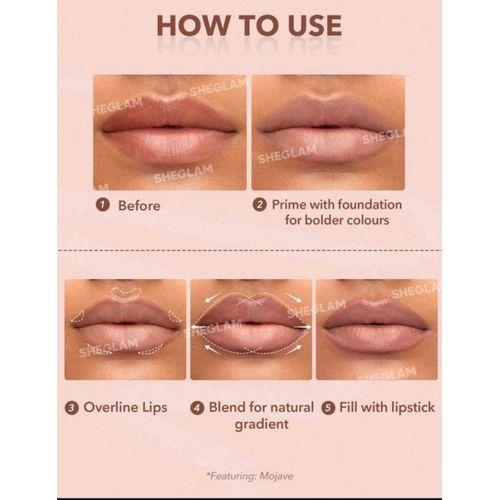 HOW TO USE

SHEGLAM
SHEGLAM
SHEGLAM

SHEGLAM
SHEGLAM

1 Before

2 Prime with foundation for bolder colours

SHEGLAM
SHEGLAM
SHEGLAM
SHEGLAM
SHEGLAM

3 Overline Lips

4 Blend for natural gradient

5 Fill with lipstick

*Featuring: Mojave